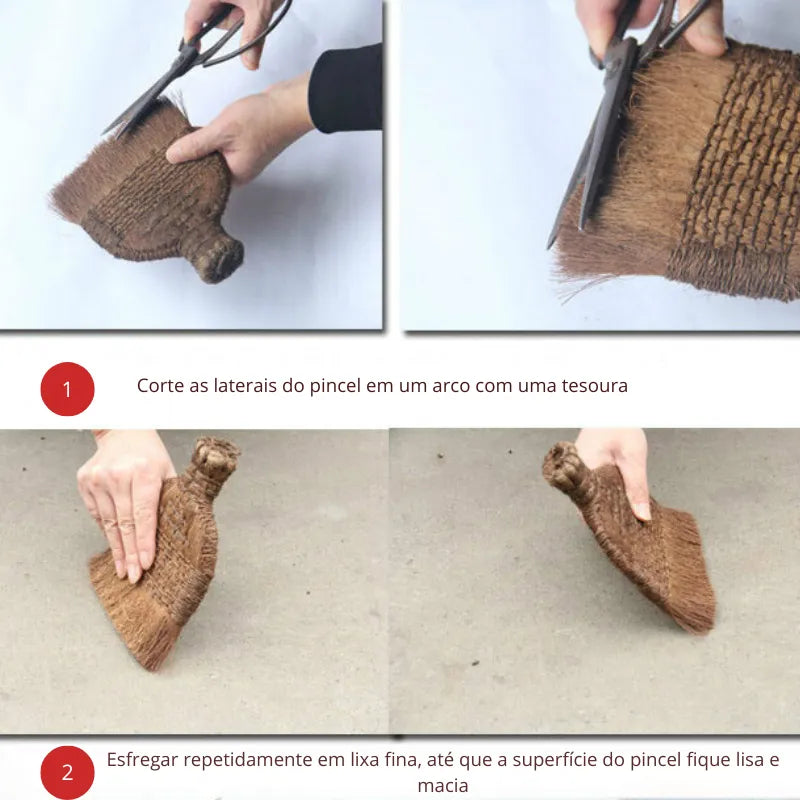 1

Corte as laterais do pincel em um arco com uma tesoura

2

Esfregar repetidamente em lixa fina, até que a superfície do pincel fique lisa e macia