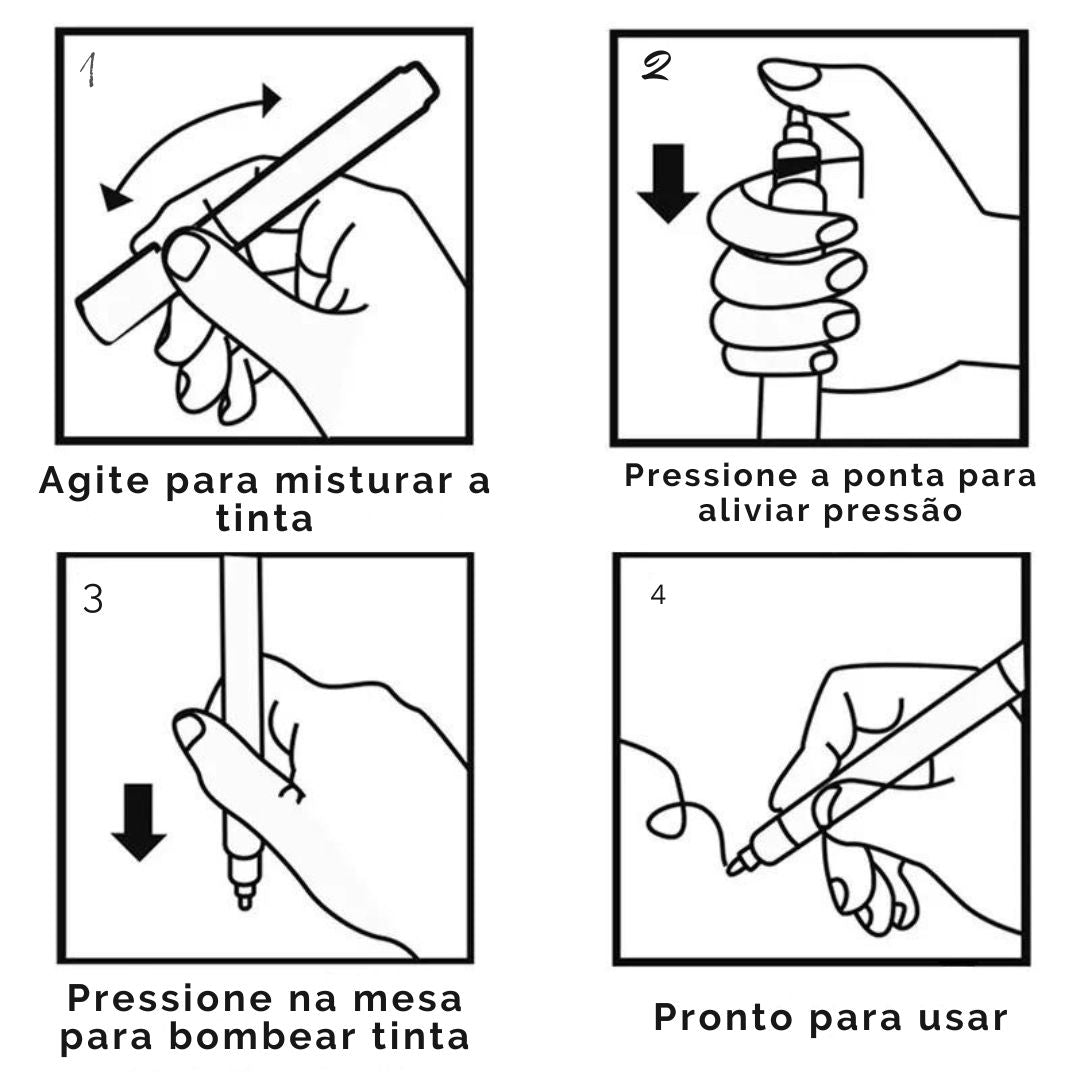 1

Agite para misturar a tinta

2

Pressione a ponta para aliviar pressão

3

Pressione na mesa para bombear tinta

4

Pronto para usar